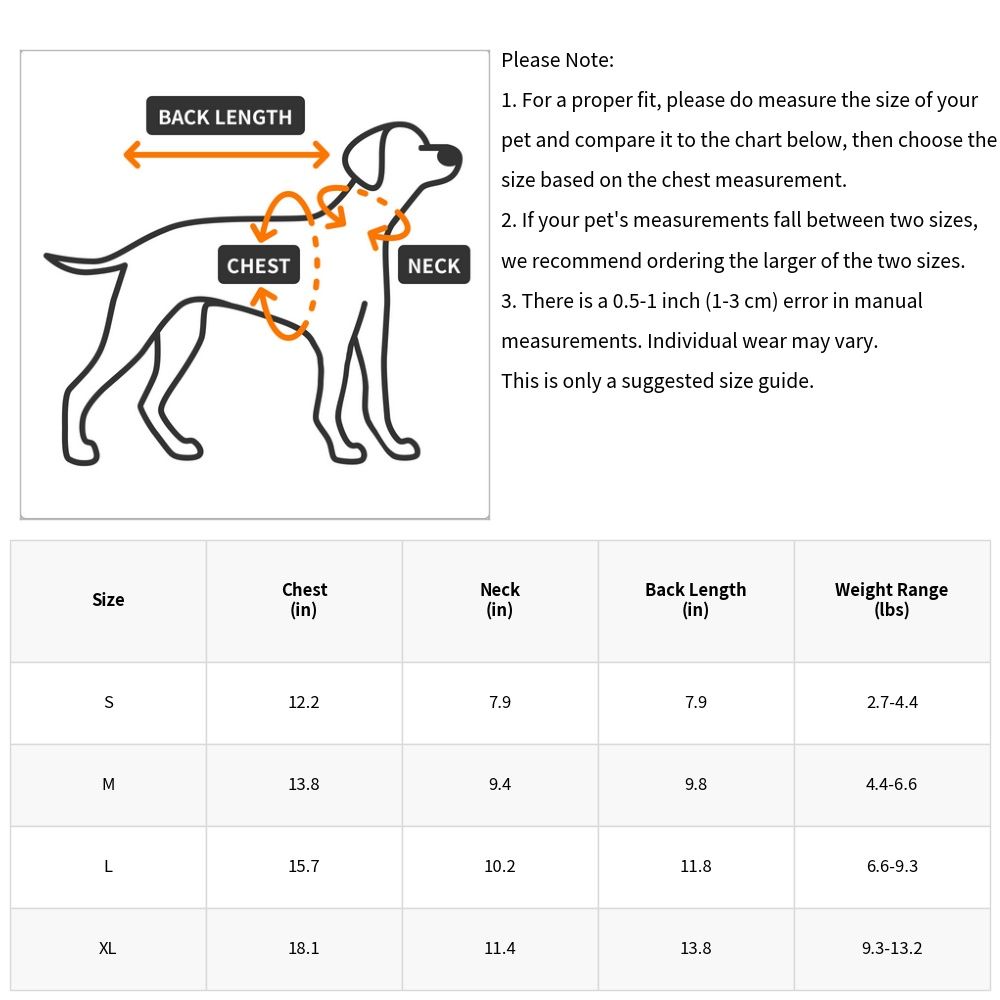 BACK LENGTH

CHEST

NECK

Please Note:

1. For a proper fit, please do measure the size of your pet and compare it to the chart below, then choose the size based on the chest measurement.

2. If your pet's measurements fall between two sizes, we recommend ordering the larger of the two sizes.

3. There is a 0.5-1 inch (1-3 cm) error in manual measurements. Individual wear may vary.

This is only a suggested size guide.

| Size | Chest (in) | Neck (in) | Back Length (in) | Weight Range (lbs) |
|---|---|---|---|---|
| S | 12.2 | 7.9 | 7.9 | 2.7-4.4 |
| M | 13.8 | 9.4 | 9.8 | 4.4-6.6 |
| L | 15.7 | 10.2 | 11.8 | 6.6-9.3 |
| XL | 18.1 | 11.4 | 13.8 | 9.3-13.2 |